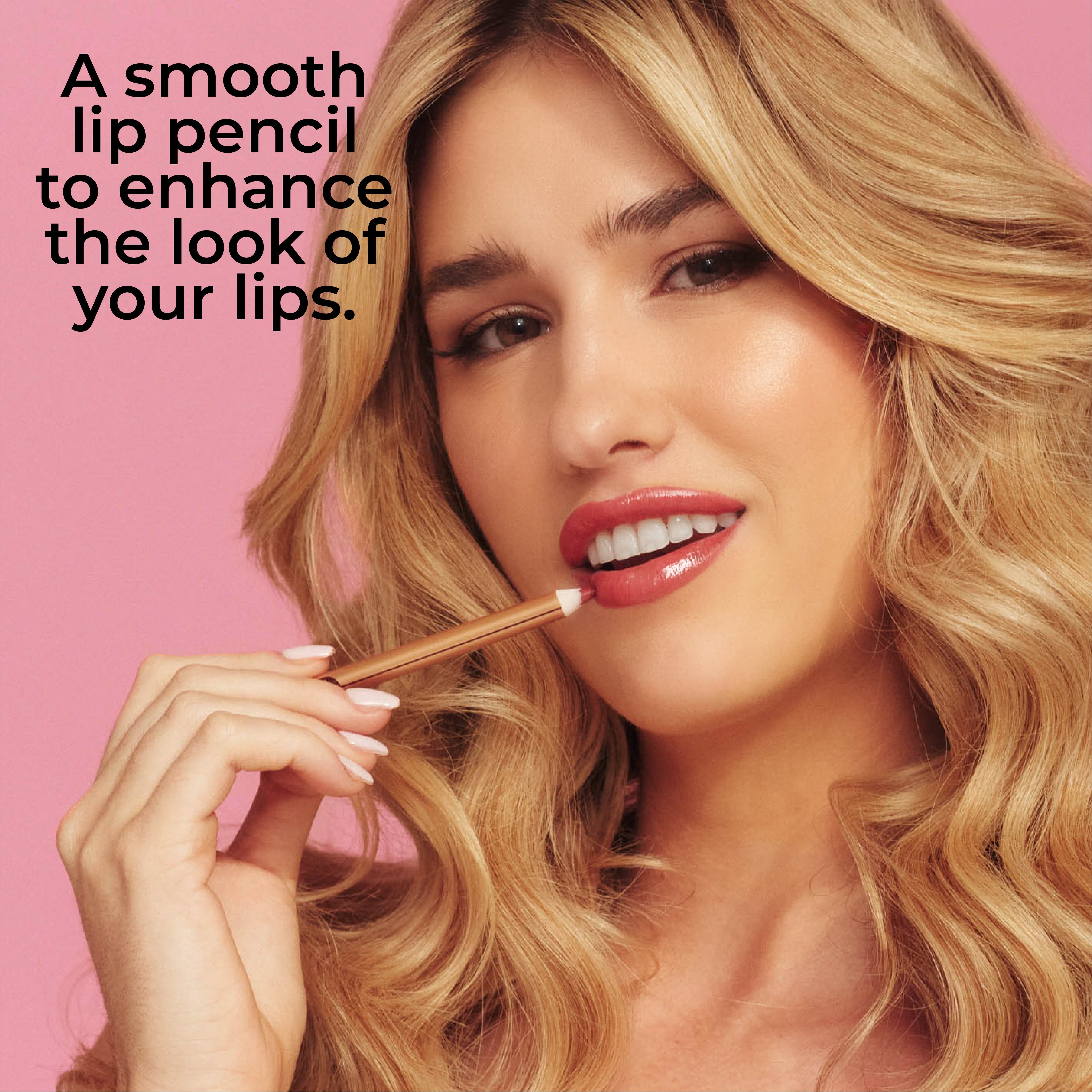 A smooth lip pencil to enhance the look of your lips.