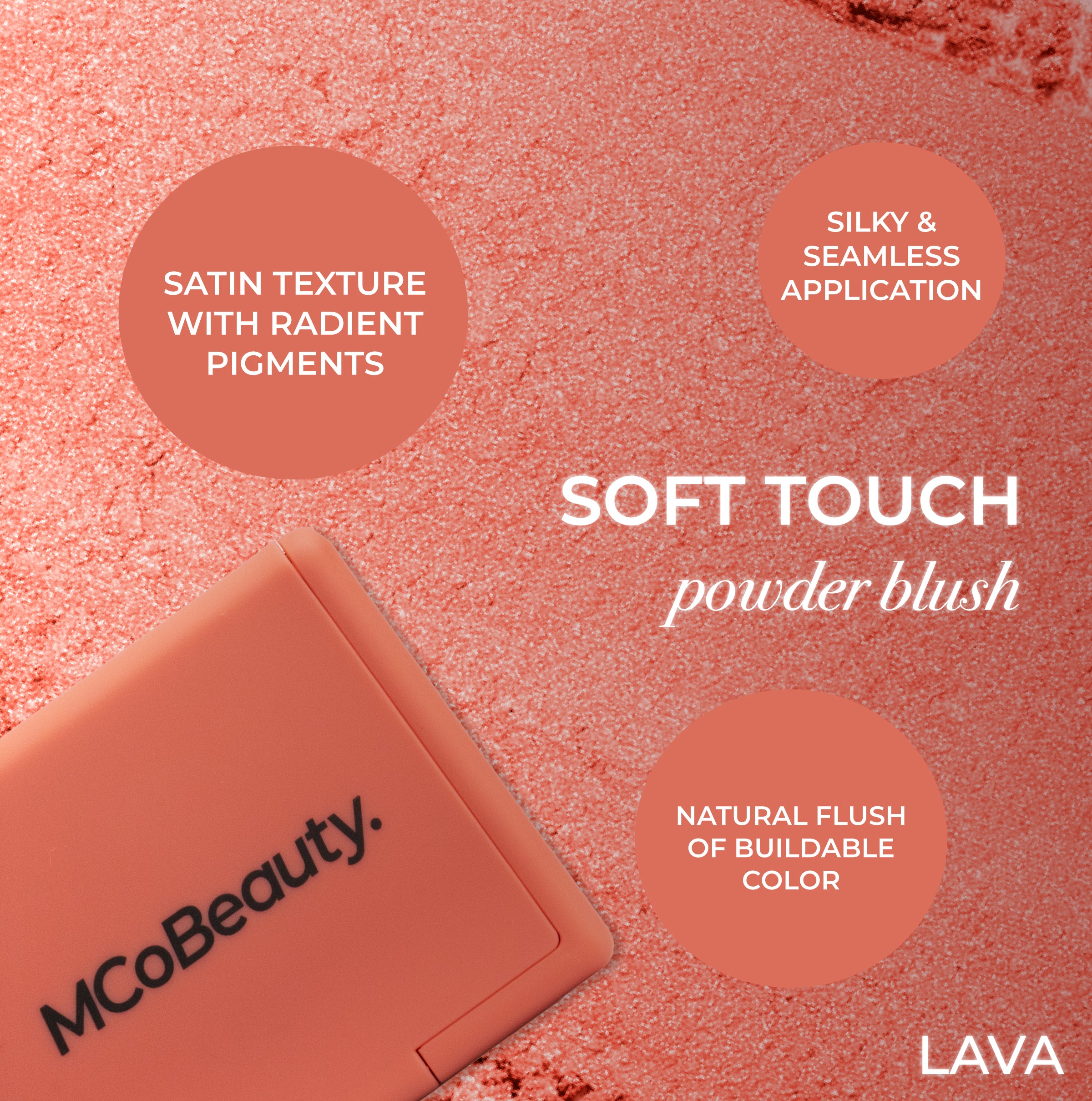 SATIN TEXTURE WITH RADIENT PIGMENTS

SILKY & SEAMLESS APPLICATION

SOFT TOUCH
powder blush

MCoBeauty.

NATURAL FLUSH OF BUILDABLE COLOR

LAVA